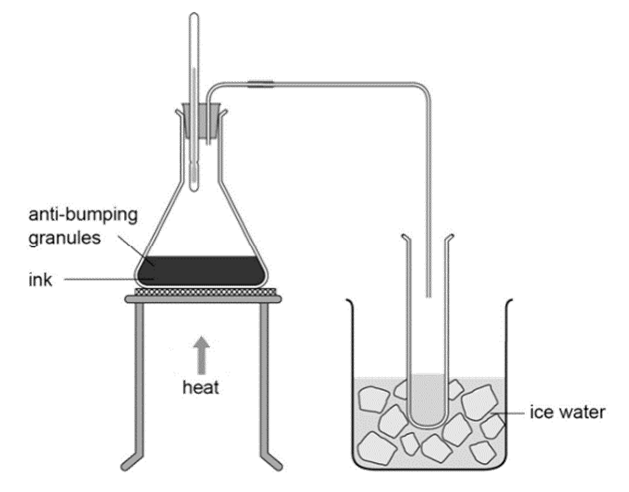 anti-bumping granules

ink

heat

ice water